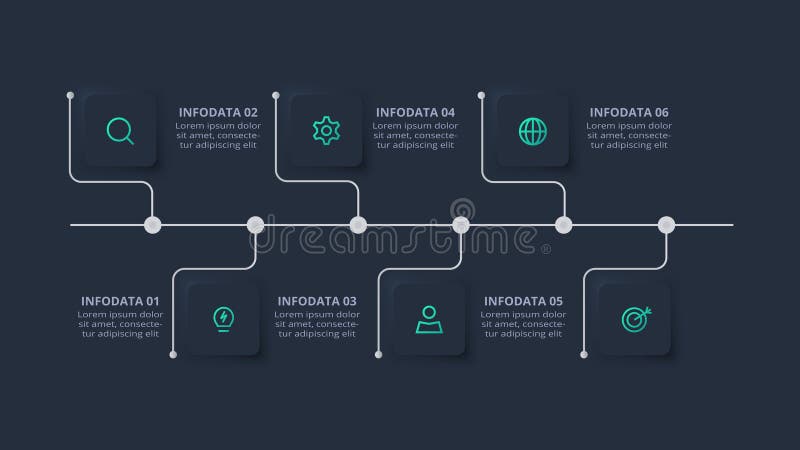 INFODATA 02
Lorem ipsum dolor sit amet, consectetur adipiscing elit

INFODATA 04
Lorem ipsum dolor sit amet, consectetur adipiscing elit

INFODATA 06
Lorem ipsum dolor sit amet, consectetur adipiscing elit

dreamstime®

INFODATA 01
Lorem ipsum dolor sit amet, consectetur adipiscing elit

INFODATA 03
Lorem ipsum dolor sit amet, consectetur adipiscing elit

INFODATA 05
Lorem ipsum dolor sit amet, consectetur adipiscing elit