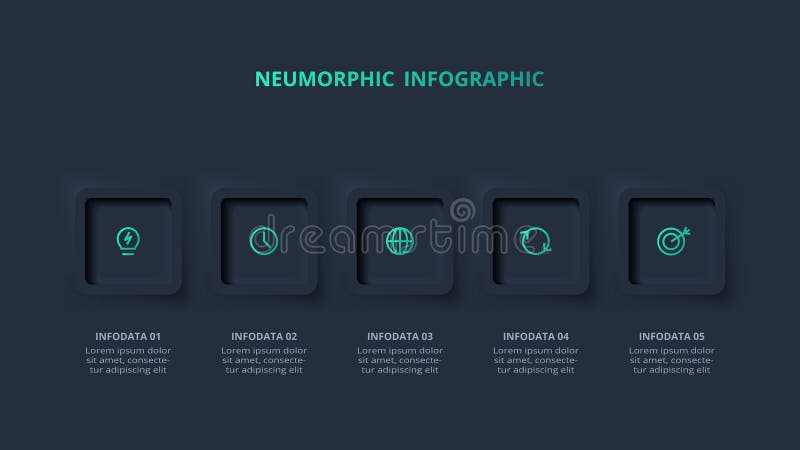 NEUMORPHIC INFOGRAPHIC

dreamstime

INFODATA 01
Lorem ipsum dolor sit amet, consectetur adipiscing elit

INFODATA 02
Lorem ipsum dolor sit amet, consectetur adipiscing elit

INFODATA 03
Lorem ipsum dolor sit amet, consectetur adipiscing elit

INFODATA 04
Lorem ipsum dolor sit amet, consectetur adipiscing elit

INFODATA 05
Lorem ipsum dolor sit amet, consectetur adipiscing elit