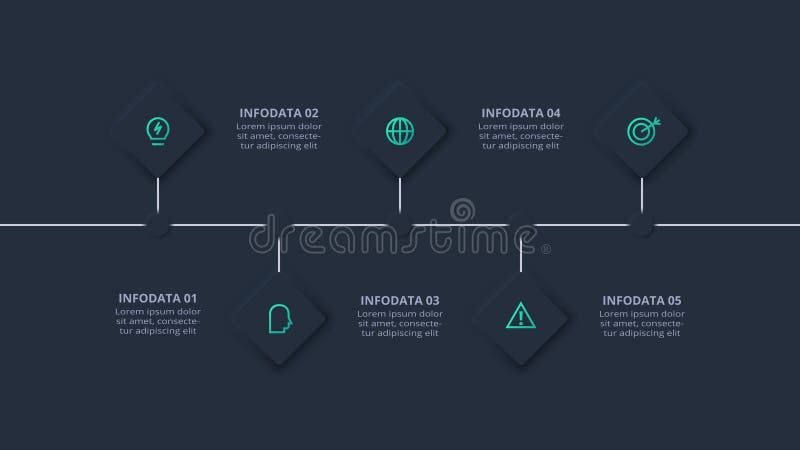 INFODATA 02
Lorem ipsum dolor sit amet, consectetur adipiscing elit

INFODATA 04
Lorem ipsum dolor sit amet, consectetur adipiscing elit

dreamstime®

INFODATA 01
Lorem ipsum dolor sit amet, consectetur adipiscing elit

INFODATA 03
Lorem ipsum dolor sit amet, consectetur adipiscing elit

INFODATA 05
Lorem ipsum dolor sit amet, consectetur adipiscing elit