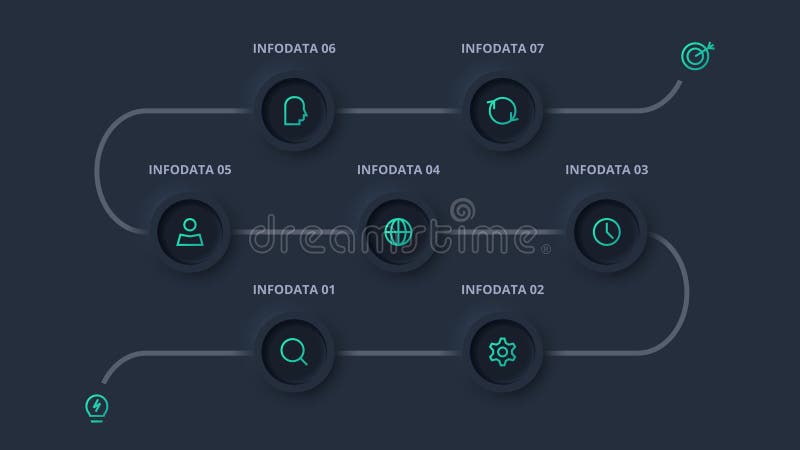 INFODATA 06

INFODATA 07

INFODATA 05

INFODATA 04

INFODATA 03

dreamstime®

INFODATA 01

INFODATA 02