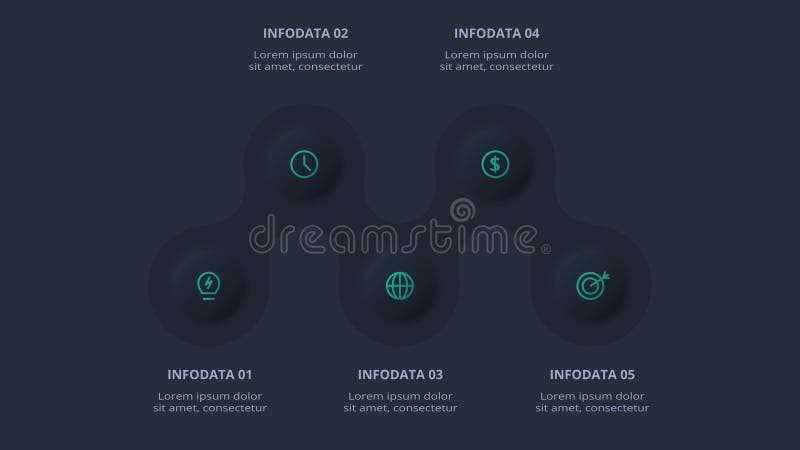 INFODATA 02
Lorem ipsum dolor sit amet, consectetur

INFODATA 04
Lorem ipsum dolor sit amet, consectetur

dreamstime®

INFODATA 01
Lorem ipsum dolor sit amet, consectetur

INFODATA 03
Lorem ipsum dolor sit amet, consectetur

INFODATA 05
Lorem ipsum dolor sit amet, consectetur