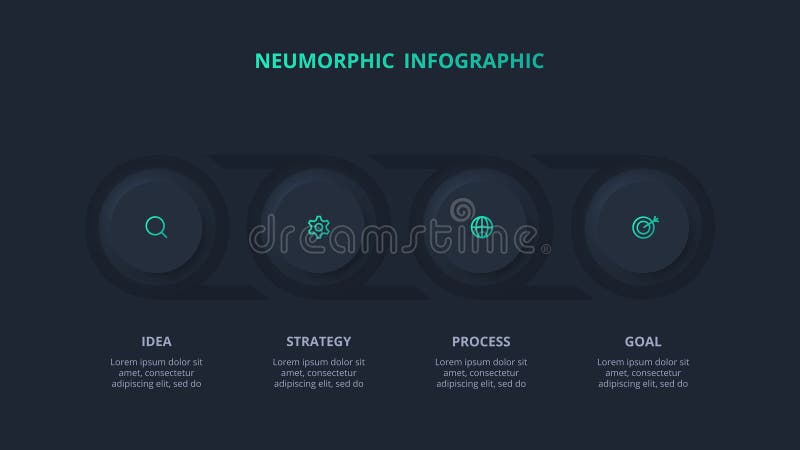 NEUMORPHIC INFOGRAPHIC

dreamstime®

IDEA

Lorem ipsum dolor sit amet, consectetur adipiscing elit, sed do

STRATEGY

Lorem ipsum dolor sit amet, consectetur adipiscing elit, sed do

PROCESS

Lorem ipsum dolor sit amet, consectetur adipiscing elit, sed do

GOAL

Lorem ipsum dolor sit amet, consectetur adipiscing elit, sed do