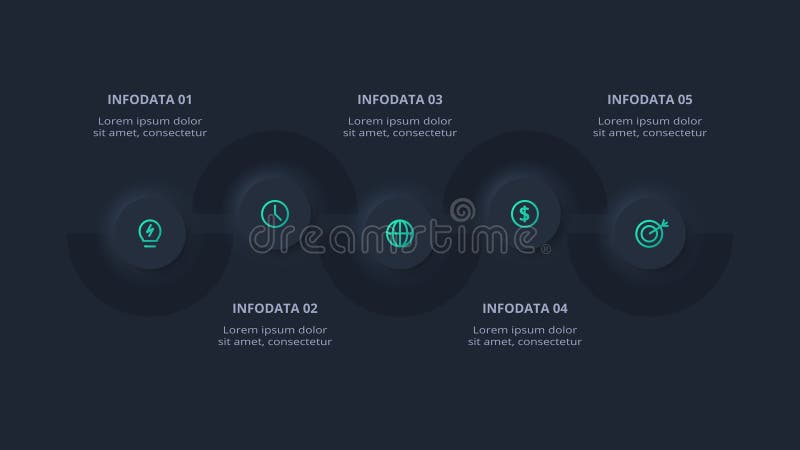 INFODATA 01
Lorem ipsum dolor sit amet, consectetur

INFODATA 03
Lorem ipsum dolor sit amet, consectetur

INFODATA 05
Lorem ipsum dolor sit amet, consectetur

dreamstime®

INFODATA 02
Lorem ipsum dolor sit amet, consectetur

INFODATA 04
Lorem ipsum dolor sit amet, consectetur