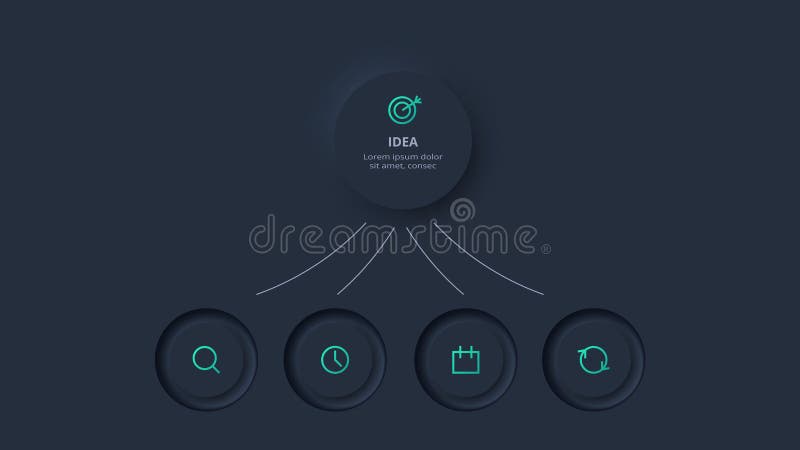 IDEA
Lorem ipsum dolor sit amet, consec

dreamstime®