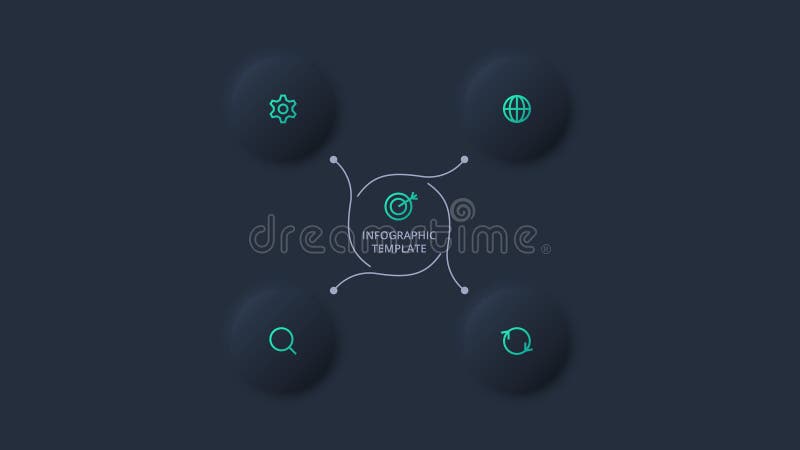 INFOGRAPHIC TEMPLATE

dreamstime®