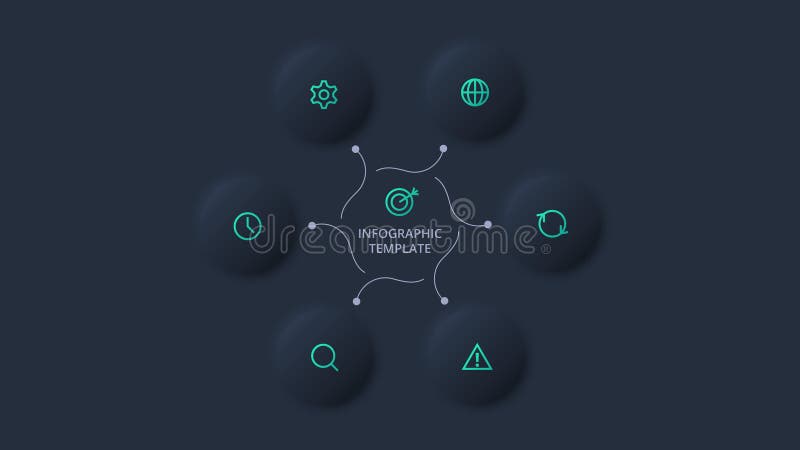 INFOGRAPHIC TEMPLATE

dreamstime®