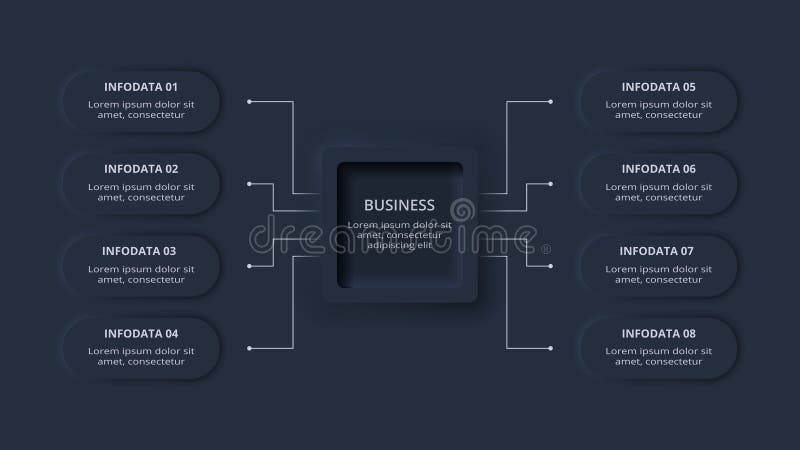 INFODATA 01
Lorem ipsum dolor sit amet, consectetur

INFODATA 02
Lorem ipsum dolor sit amet, consectetur

INFODATA 03
Lorem ipsum dolor sit amet, consectetur

INFODATA 04
Lorem ipsum dolor sit amet, consectetur

BUSINESS
Lorem ipsum dolor sit amet, consectetur adipiscing elit

dreamstime®

INFODATA 05
Lorem ipsum dolor sit amet, consectetur

INFODATA 06
Lorem ipsum dolor sit amet, consectetur

INFODATA 07
Lorem ipsum dolor sit amet, consectetur

INFODATA 08
Lorem ipsum dolor sit amet, consectetur