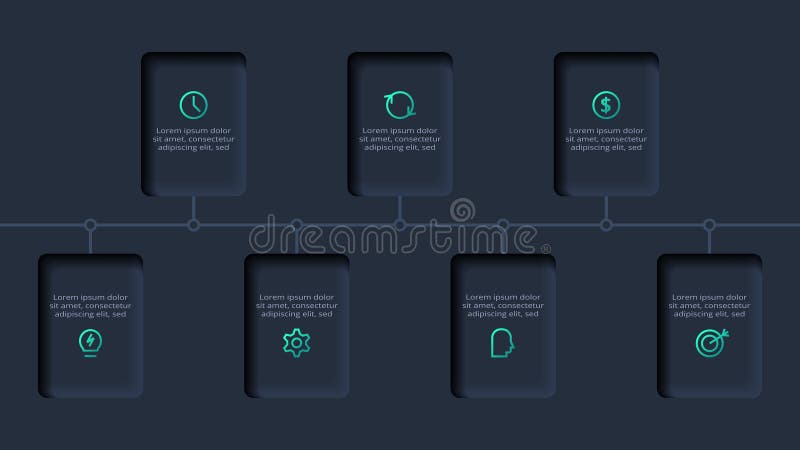 Lorem ipsum dolor sit amet, consectetur adipiscing elit, sed

Lorem ipsum dolor sit amet, consectetur adipiscing elit, sed

Lorem ipsum dolor sit amet, consectetur adipiscing elit, sed

dreamstime®

Lorem ipsum dolor sit amet, consectetur adipiscing elit, sed

Lorem ipsum dolor sit amet, consectetur adipiscing elit, sed

Lorem ipsum dolor sit amet, consectetur adipiscing elit, sed

Lorem ipsum dolor sit amet, consectetur adipiscing elit, sed