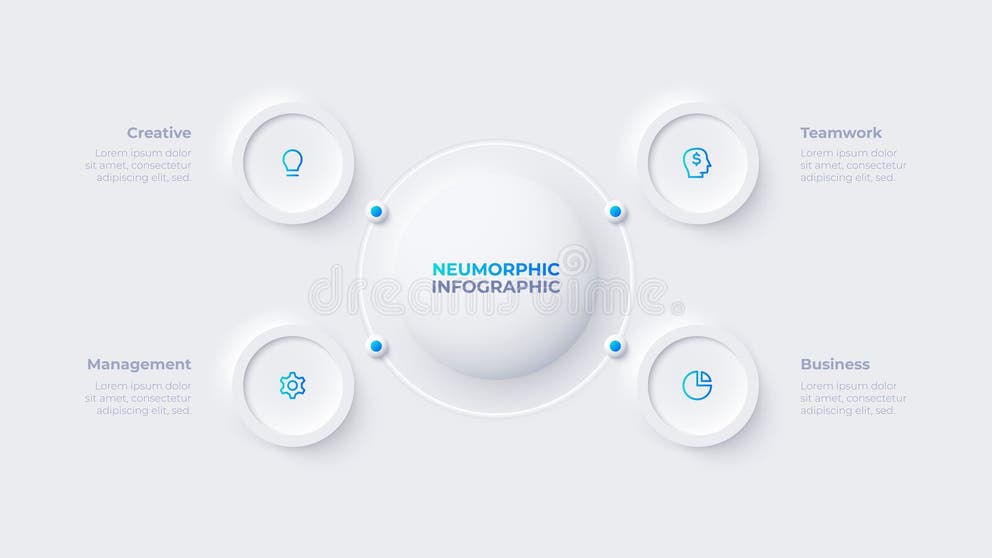 Creative
Lorem ipsum dolor sit amet, consectetur adipiscing elit, sed.

Teamwork
Lorem ipsum dolor sit amet, consectetur adipiscing elit, sed.

NEUMORPHIC
INFOGRAPHIC

dreamstime

Management
Lorem ipsum dolor sit amet, consectetur adipiscing elit, sed.

Business
Lorem ipsum dolor sit amet, consectetur adipiscing elit, sed.