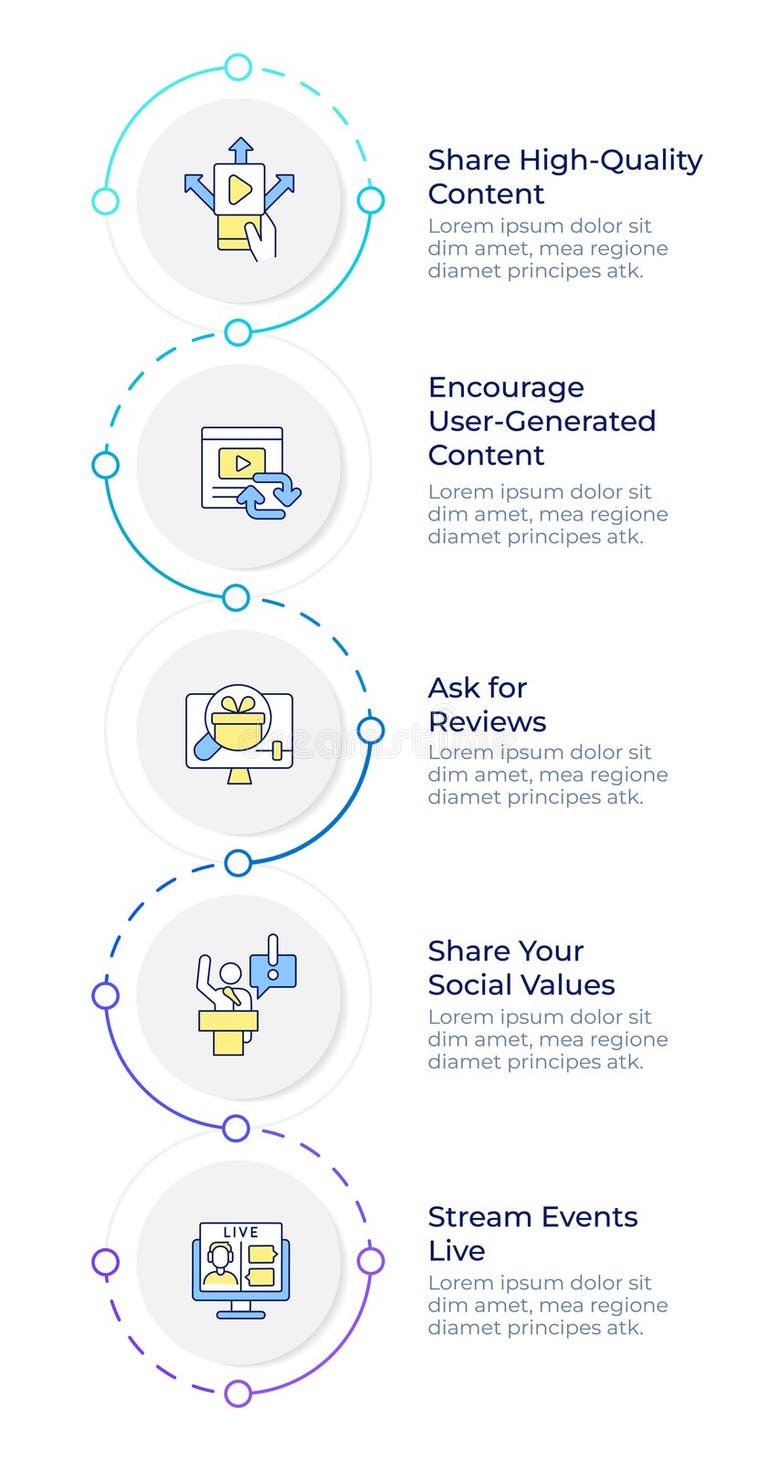 Share High-Quality Content
Lorem ipsum dolor sit dim amet, mea regione diamet principes atk.

Encourage User-Generated Content
Lorem ipsum dolor sit dim amet, mea regione diamet principes atk.

Ask for Reviews
Lorem ipsum dolor sit dim amet, mea regione diamet principes atk.

Share Your Social Values
Lorem ipsum dolor sit dim amet, mea regione diamet principes atk.

LIVE

Stream Events Live
Lorem ipsum dolor sit dim amet, mea regione diamet principes atk.