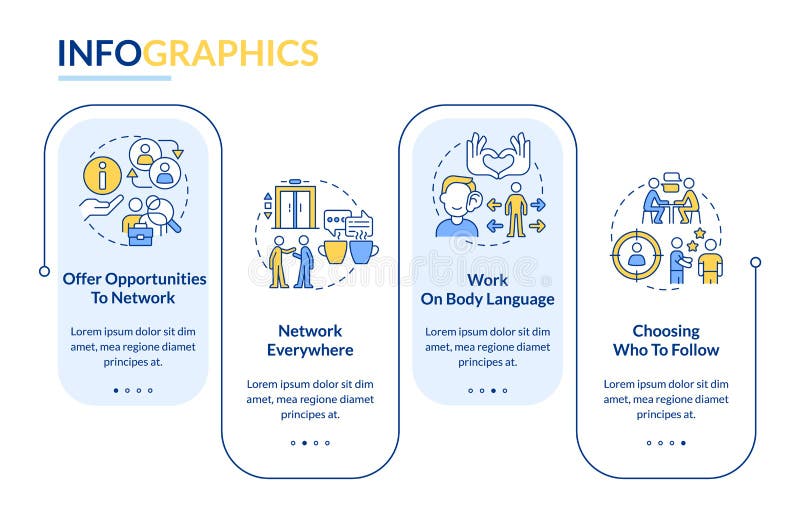 INFOGRAPHICS

Offer Opportunities To Network

Lorem ipsum dolor sit dim amet, mea regione diamet principes at.

Network Everywhere

Lorem ipsum dolor sit dim amet, mea regione diamet principes at.

Work On Body Language

Lorem ipsum dolor sit dim amet, mea regione diamet principes at.

Choosing Who To Follow

Lorem ipsum dolor sit dim amet, mea regione diamet principes at.