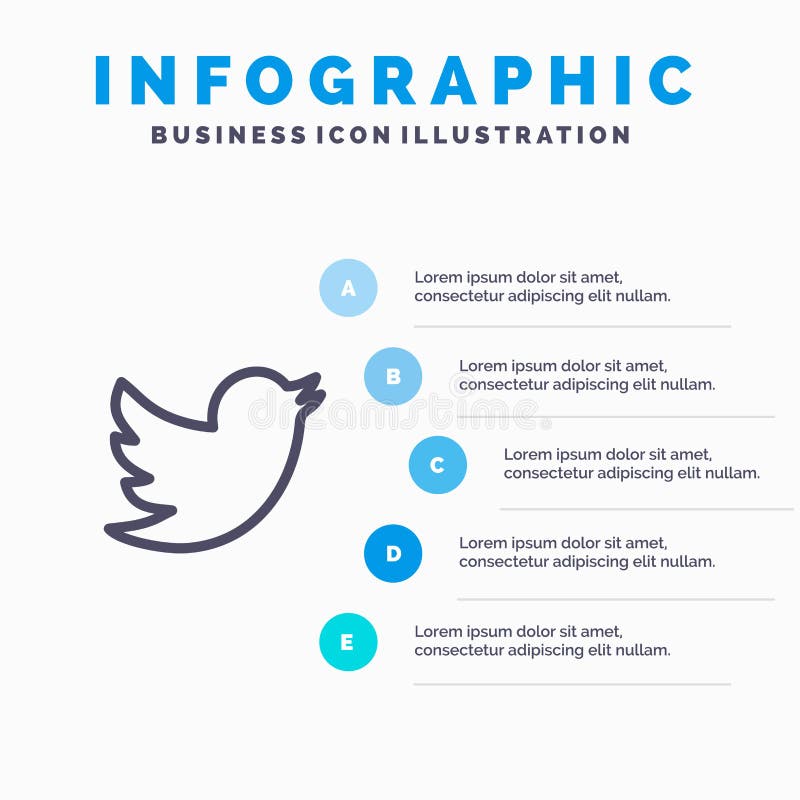 INFOGRAPHIC
BUSINESS ICON ILLUSTRATION

A
Lorem ipsum dolor sit amet, consectetur adipiscing elit nullam.

B
Lorem ipsum dolor sit amet, consectetur adipiscing elit nullam.

dreamstime

C
Lorem ipsum dolor sit amet, consectetur adipiscing elit nullam.

D
Lorem ipsum dolor sit amet, consectetur adipiscing elit nullam.

E
Lorem ipsum dolor sit amet, consectetur adipiscing elit nullam.