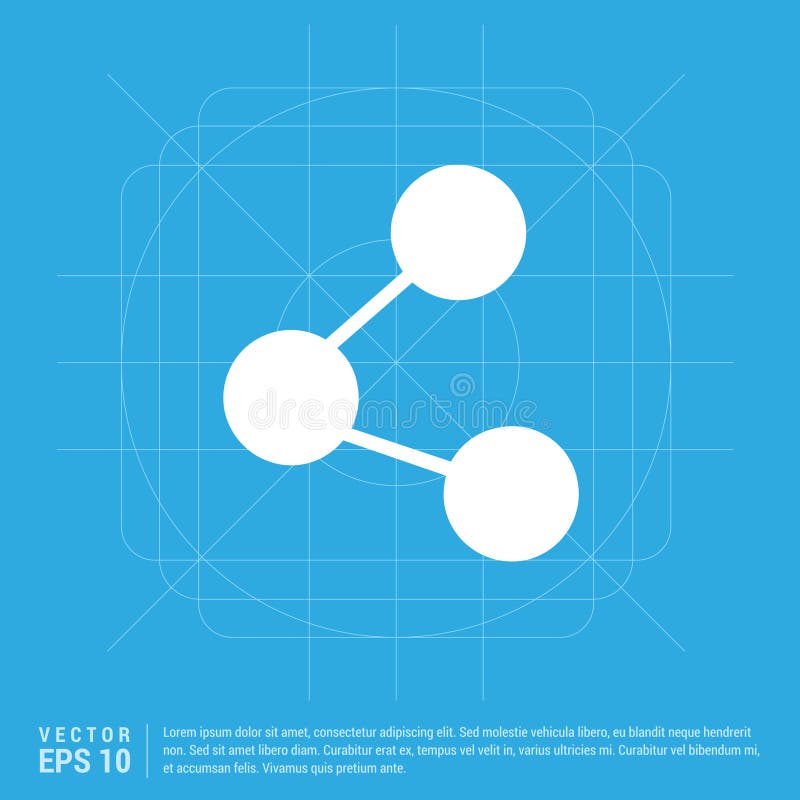 dreamstime

VECTOR
EPS 10

Lorem ipsum dolor sit amet, consectetur adipiscing elit. Sed molestie vehicula libero, eu blandit neque hendrerit non. Sed sit amet libero diam. Curabitur erat ex, tempus vel velit in, varius ultricies mi. Curabitur vel bibendum mi, et accumsan felis. Vivamus quis pretium ante.