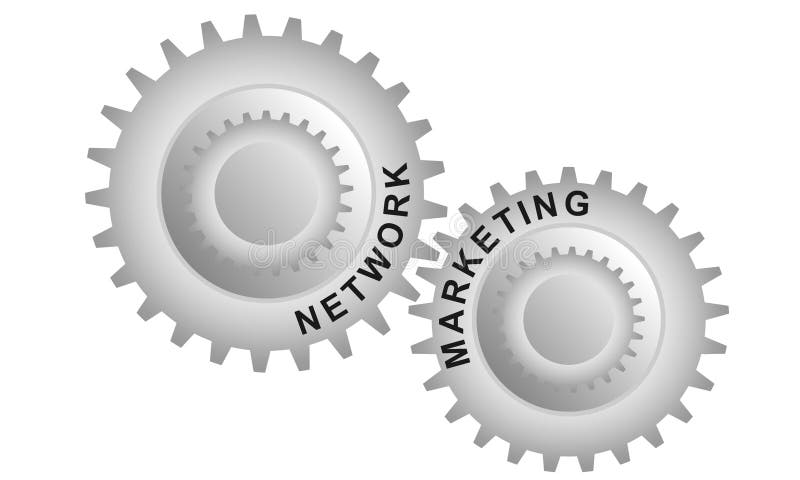 NETWORK
MARKETING
dreamstime