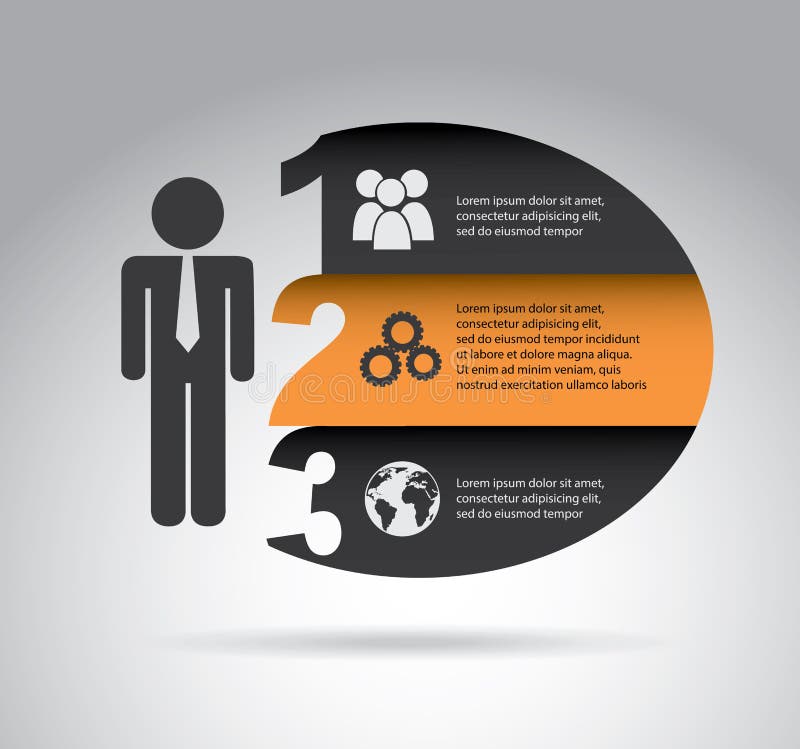 1

Lorem ipsum dolor sit amet, consectetur adipisicing elit, sed do eiusmod tempor

2

Lorem ipsum dolor sit amet, consectetur adipisicing elit, sed do eiusmod tempor incididunt ut labore et dolore magna aliqua. Ut enim ad minim veniam, quis nostrud exercitation ullamco laboris

dreamstime

3

Lorem ipsum dolor sit amet, consectetur adipisicing elit, sed do eiusmod tempor