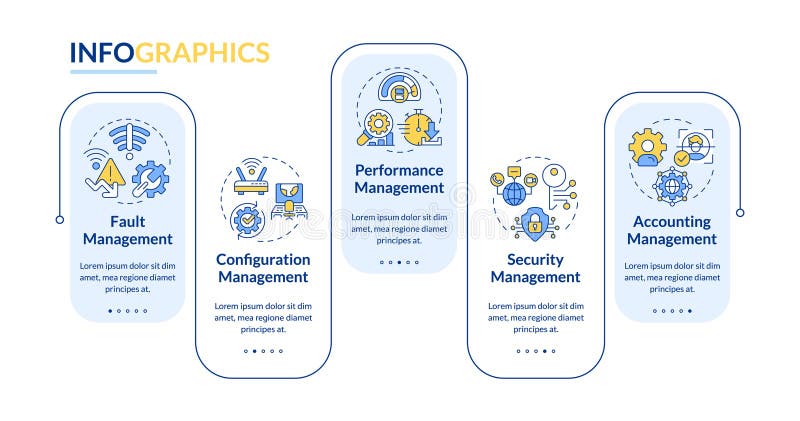 INFOGRAPHICS

Fault Management

Lorem ipsum dolor sit dim amet, mea regione diamet principes at.

Configuration Management

Lorem ipsum dolor sit dim amet, mea regione diamet principes at.

Performance Management

Lorem ipsum dolor sit dim amet, mea regione diamet principes at.

Security Management

Lorem ipsum dolor sit dim amet, mea regione diamet principes at.

Accounting Management

Lorem ipsum dolor sit dim amet, mea regione diamet principes at.