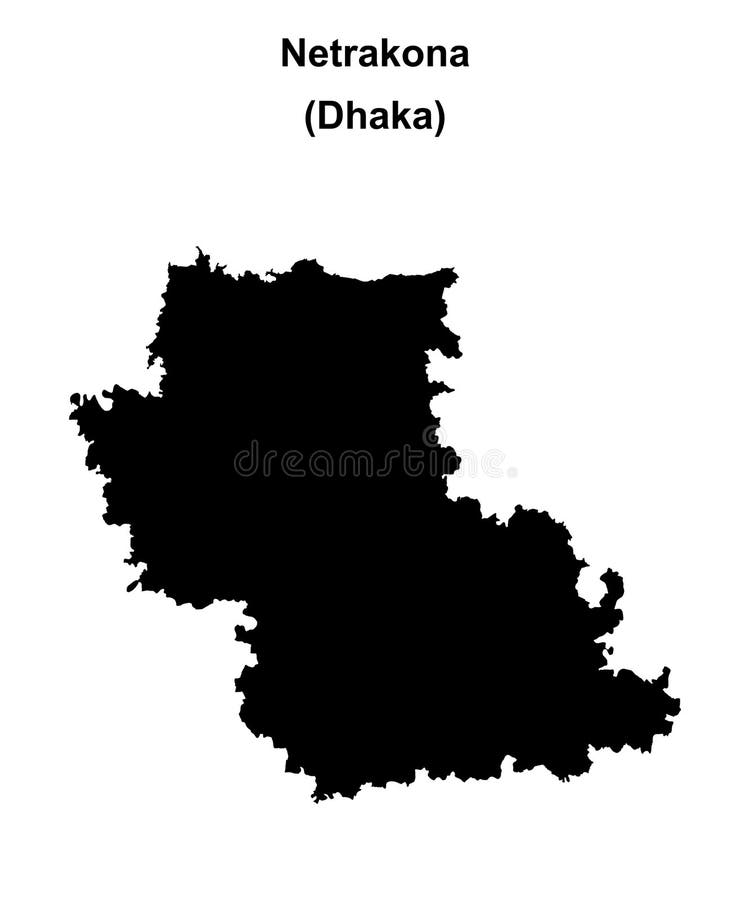 Netrakona
(Dhaka)

dreamstime.