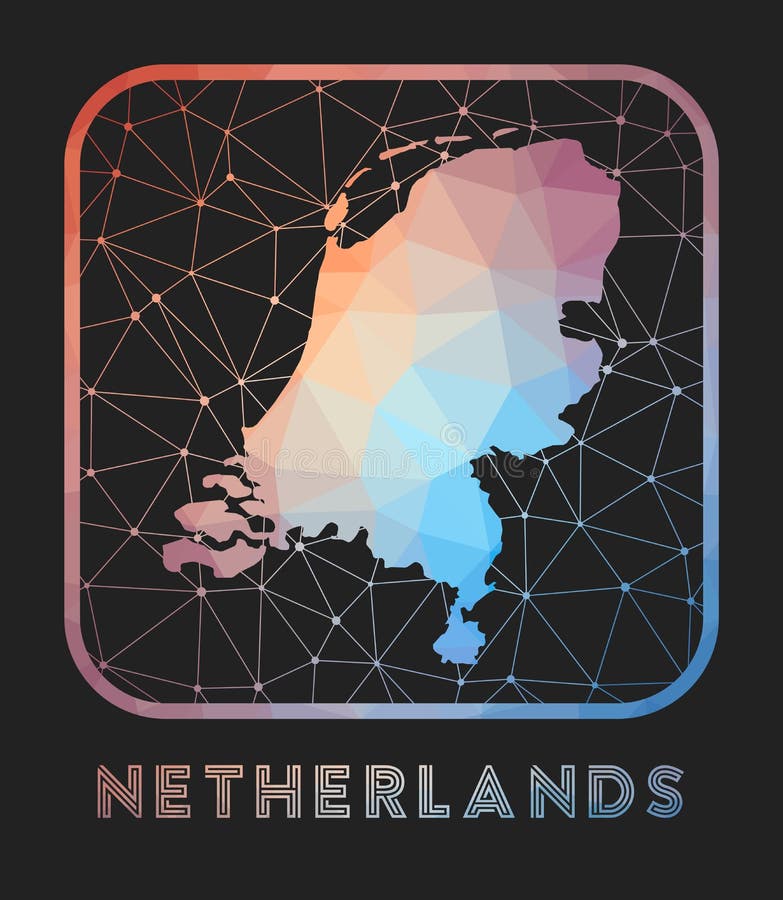 NETHERLANDS