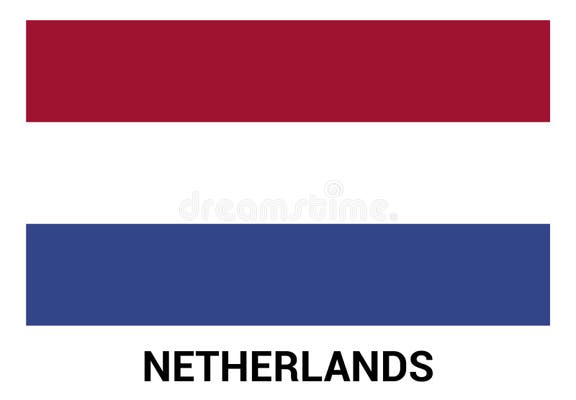 dreamstime.

NETHERLANDS