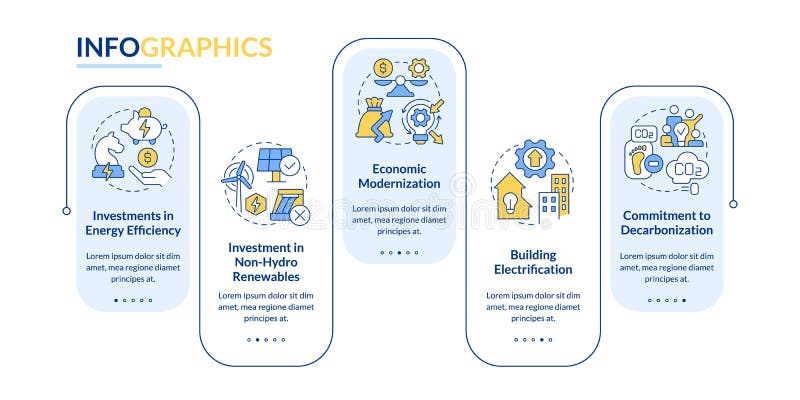 INFOGRAPHICS

Investments in Energy Efficiency

Lorem ipsum dolor sit dim amet, mea regione diamet principes at.

Investment in Non-Hydro Renewables

Lorem ipsum dolor sit dim amet, mea regione diamet principes at.

Economic Modernization

Lorem ipsum dolor sit dim amet, mea regione diamet principes at.

Building Electrification

Lorem ipsum dolor sit dim amet, mea regione diamet principes at.

$CO_2$

$CO_2$

Commitment to Decarbonization

Lorem ipsum dolor sit dim amet, mea regione diamet principes at.