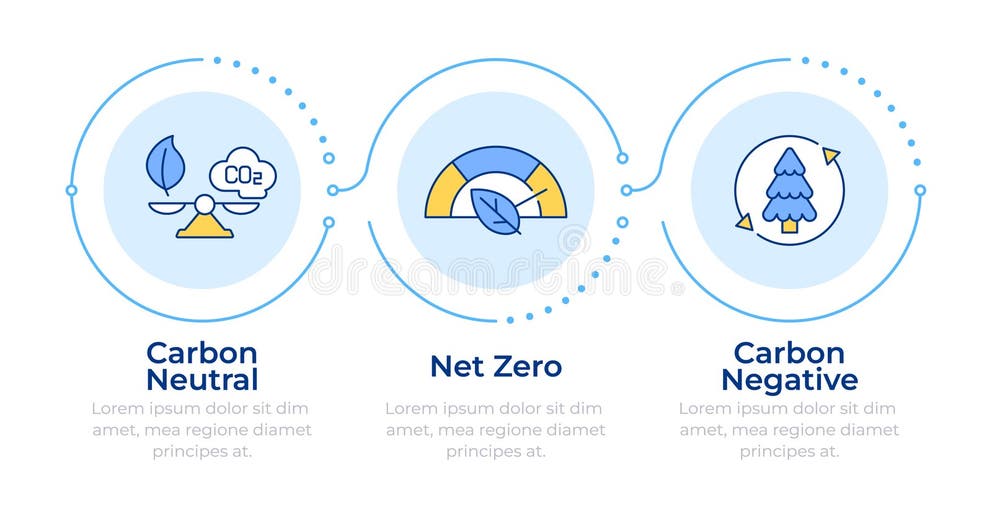 $CO_2$

dreamstime

Carbon Neutral

Lorem ipsum dolor sit dim amet, mea regione diamet principes at.

Net Zero

Lorem ipsum dolor sit dim amet, mea regione diamet principes at.

Carbon Negative

Lorem ipsum dolor sit dim amet, mea regione diamet principes at.