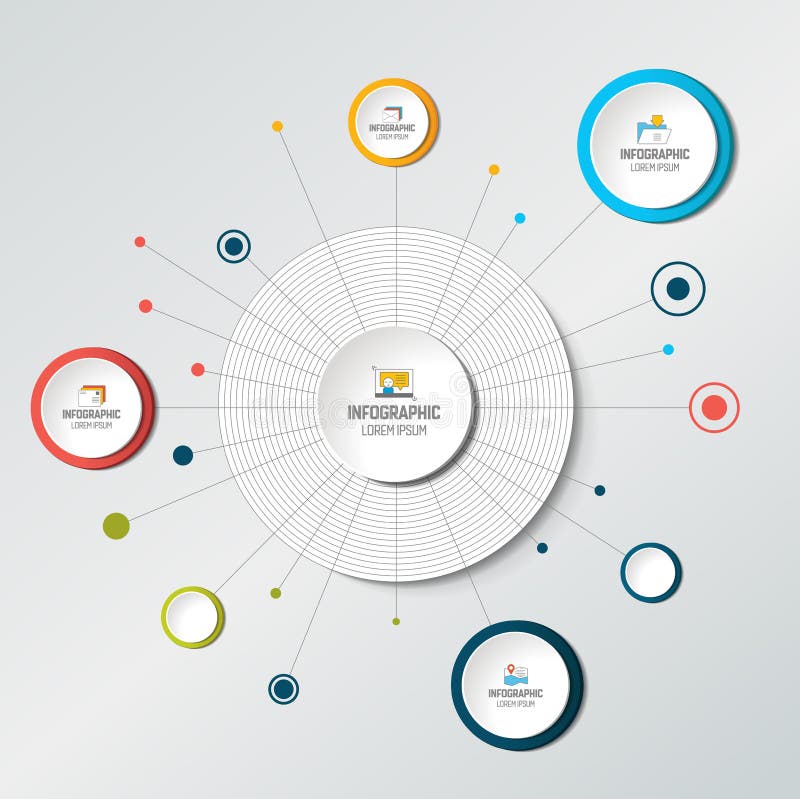 INFOGRAPHIC
LOREM IPSUM

INFOGRAPHIC
LOREM IPSUM

INFOGRAPHIC
LOREM IPSUM

INFOGRAPHIC
LOREM IPSUM

INFOGRAPHIC
LOREM IPSUM