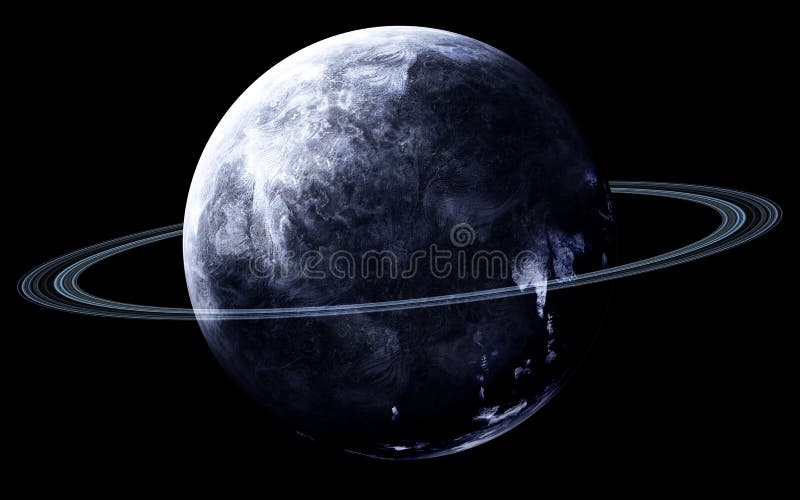 dreamstime