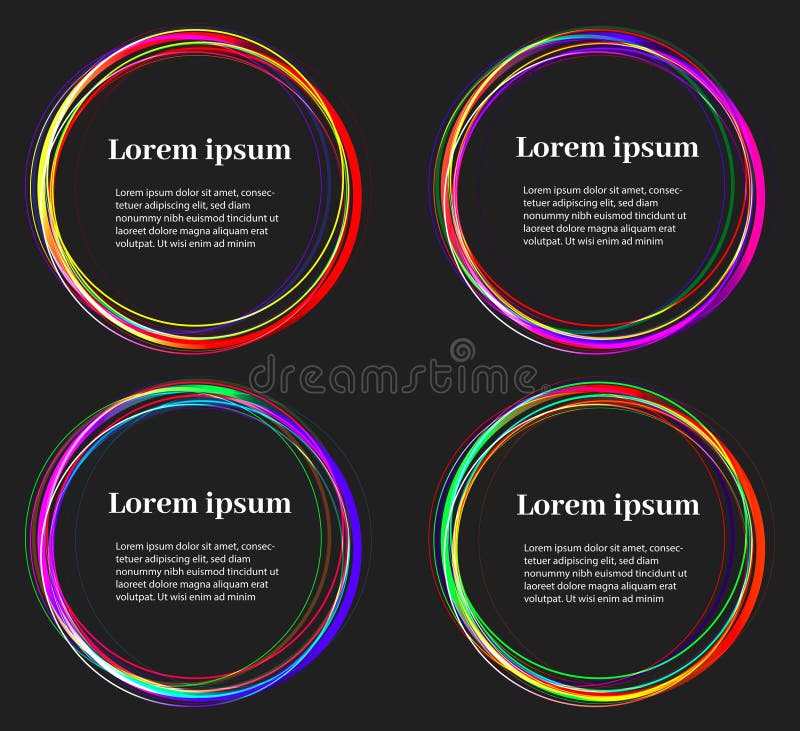 Lorem ipsum

Lorem ipsum dolor sit amet, consectetuer adipiscing elit, sed diam nonummy nibh euismod tincidunt ut laoreet dolore magna aliquam erat volutpat. Ut wisi enim ad minim

Lorem ipsum

Lorem ipsum dolor sit amet, consectetuer adipiscing elit, sed diam nonummy nibh euismod tincidunt ut laoreet dolore magna aliquam erat volutpat. Ut wisi enim ad minim

dreamstime

Lorem ipsum

Lorem ipsum dolor sit amet, consectetuer adipiscing elit, sed diam nonummy nibh euismod tincidunt ut laoreet dolore magna aliquam erat volutpat. Ut wisi enim ad minim

Lorem ipsum

Lorem ipsum dolor sit amet, consectetuer adipiscing elit, sed diam nonummy nibh euismod tincidunt ut laoreet dolore magna aliquam erat volutpat. Ut wisi enim ad minim