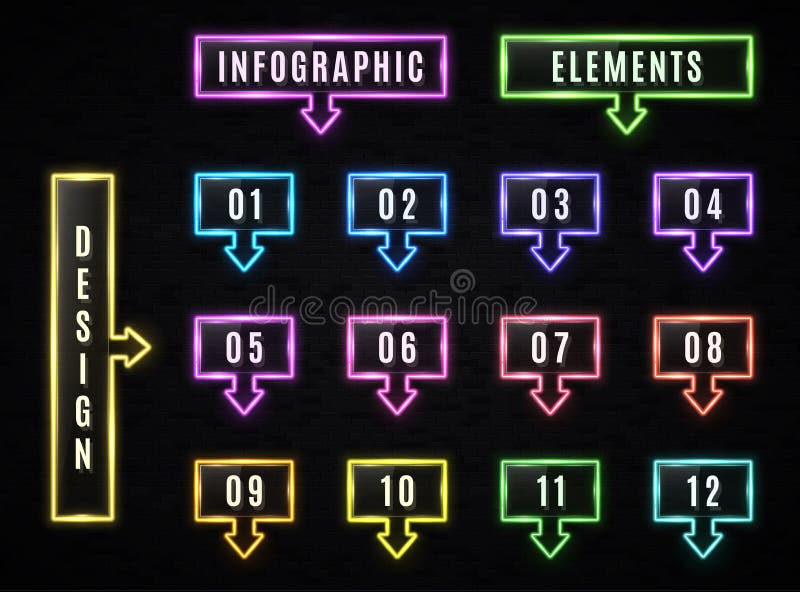 INFOGRAPHIC ELEMENTS

DESIGN

01 02 03 04

dreamstime

05 06 07 08

09 10 11 12