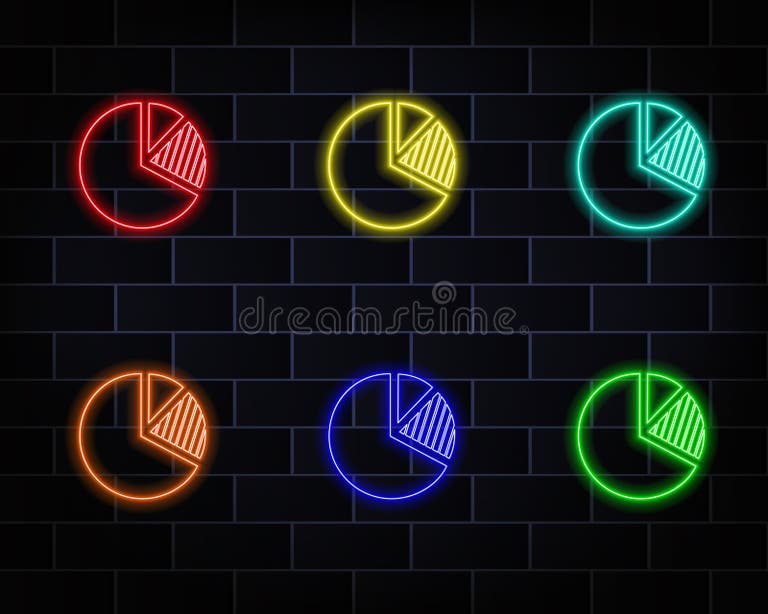 dreamstime