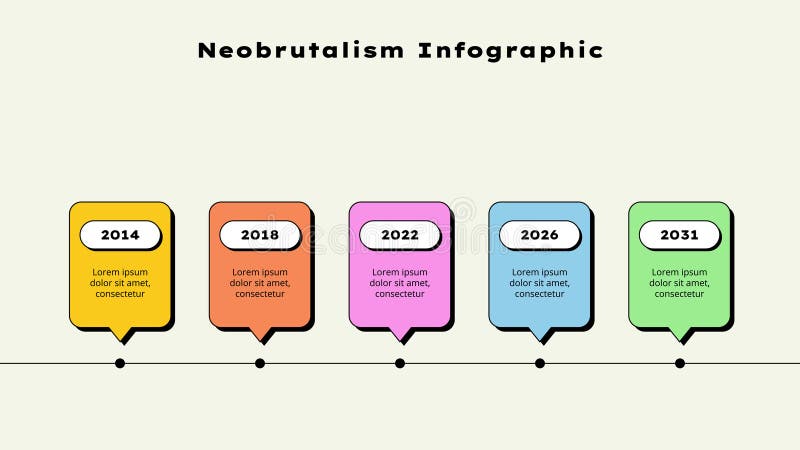 Neobrutalism Infographic

2014

Lorem ipsum dolor sit amet, consectetur

2018

Lorem ipsum dolor sit amet, consectetur

2022

Lorem ipsum dolor sit amet, consectetur

2026

Lorem ipsum dolor sit amet, consectetur

2031

Lorem ipsum dolor sit amet, consectetur

dreamstime