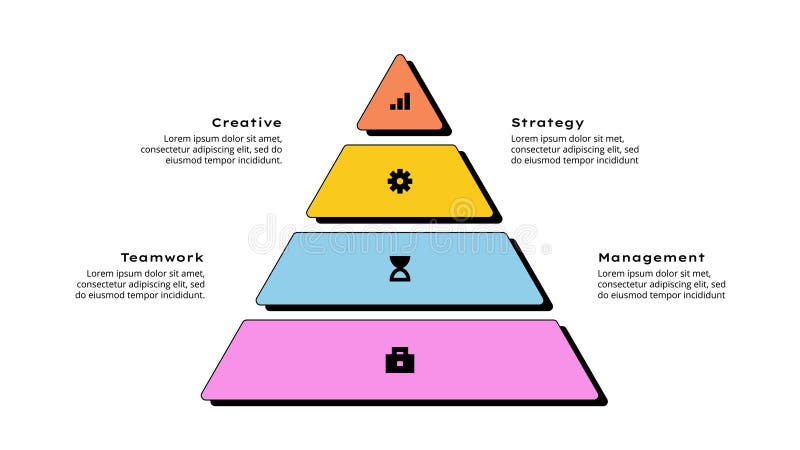 Creative
Lorem ipsum dolor sit amet, consectetur adipiscing elit, sed do eiusmod tempor incididunt.

Strategy
Lorem ipsum dolor sit met, consectetur adipiscing elit, sed do eiusmod tempor incididunt

Teamwork
Lorem ipsum dolor sit amet, consectetur adipiscing elit, sed do eiusmod tempor incididunt.

Management
Lorem ipsum dolor sit met, consectetur adipiscing elit, sed do eiusmod tempor incididunt

dreamstime