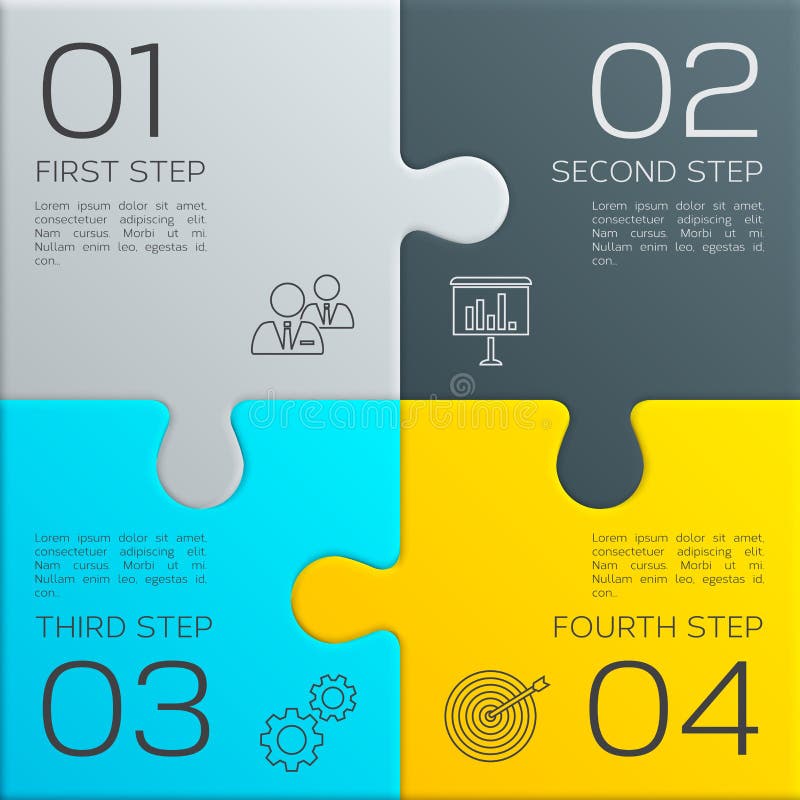 01

FIRST STEP

Lorem ipsum dolor sit amet, consectetuer adipiscing elit. Nam cursus. Morbi ut mi. Nullam enim leo, egestas id, con...

02

SECOND STEP

Lorem ipsum dolor sit amet, consectetuer adipiscing elit. Nam cursus. Morbi ut mi. Nullam enim leo, egestas id, con...

dreamstime

Lorem ipsum dolor sit amet, consectetuer adipiscing elit. Nam cursus. Morbi ut mi. Nullam enim leo, egestas id, con...

THIRD STEP

03

Lorem ipsum dolor sit amet, consectetuer adipiscing elit. Nam cursus. Morbi ut mi. Nullam enim leo, egestas id, con...

FOURTH STEP

04