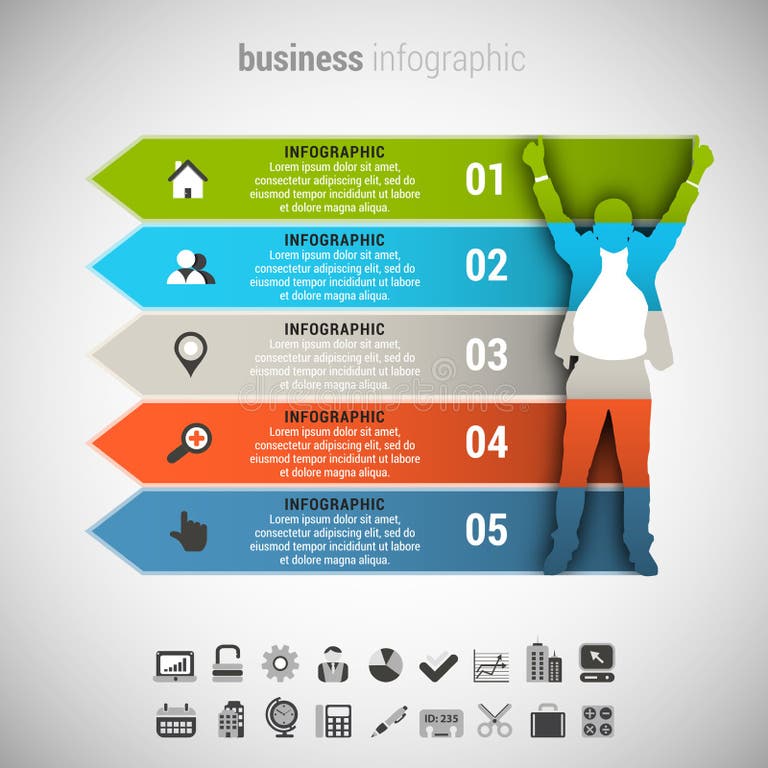 business infographic

INFOGRAPHIC
Lorem ipsum dolor sit amet, consectetur adipiscing elit, sed do eiusmod tempor incididunt ut labore et dolore magna aliqua.
01

INFOGRAPHIC
Lorem ipsum dolor sit amet, consectetur adipiscing elit, sed do eiusmod tempor incididunt ut labore et dolore magna aliqua.
02

INFOGRAPHIC
Lorem ipsum dolor sit amet, consectetur adipiscing elit, sed do eiusmod tempor incididunt ut labore et dolore magna aliqua.
03

dreamstime

INFOGRAPHIC
Lorem ipsum dolor sit amet, consectetur adipiscing elit, sed do eiusmod tempor incididunt ut labore et dolore magna aliqua.
04

INFOGRAPHIC
Lorem ipsum dolor sit amet, consectetur adipiscing elit, sed do eiusmod tempor incididunt ut labore et dolore magna aliqua.
05

ID: 235