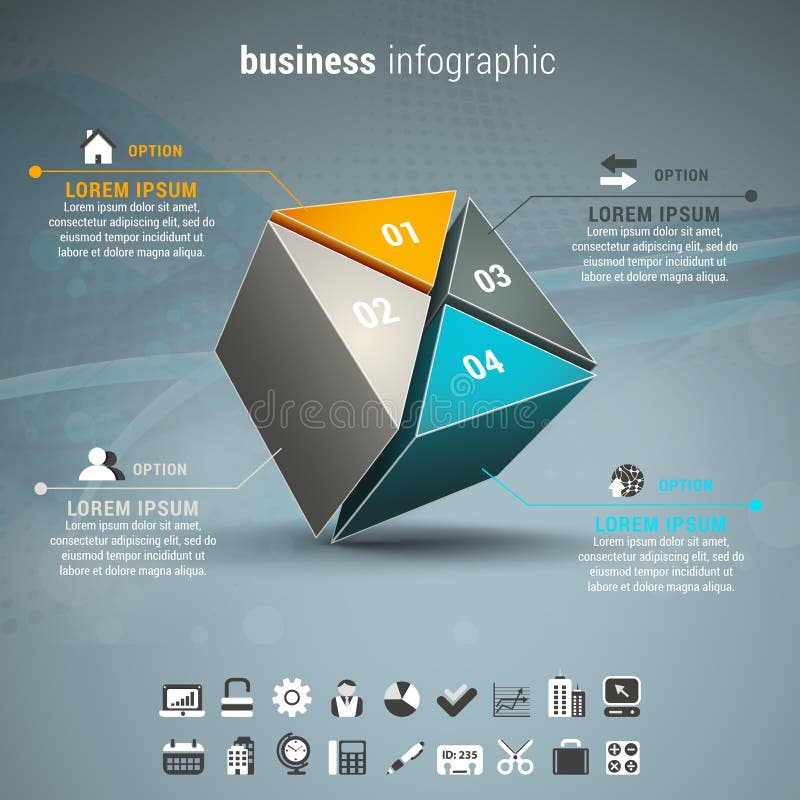 business infographic

OPTION

LOREM IPSUM

Lorem ipsum dolor sit amet, consectetur adipiscing elit, sed do eiusmod tempor incididunt ut labore et dolore magna aliqua.

OPTION

LOREM IPSUM

Lorem ipsum dolor sit amet, consectetur adipiscing elit, sed do eiusmod tempor incididunt ut labore et dolore magna aliqua.

01

02

03

04

dreamstime

OPTION

LOREM IPSUM

Lorem ipsum dolor sit amet, consectetur adipiscing elit, sed do eiusmod tempor incididunt ut labore et dolore magna aliqua.

OPTION

LOREM IPSUM

Lorem ipsum dolor sit amet, consectetur adipiscing elit, sed do eiusmod tempor incididunt ut labore et dolore magna aliqua.

ID: 235