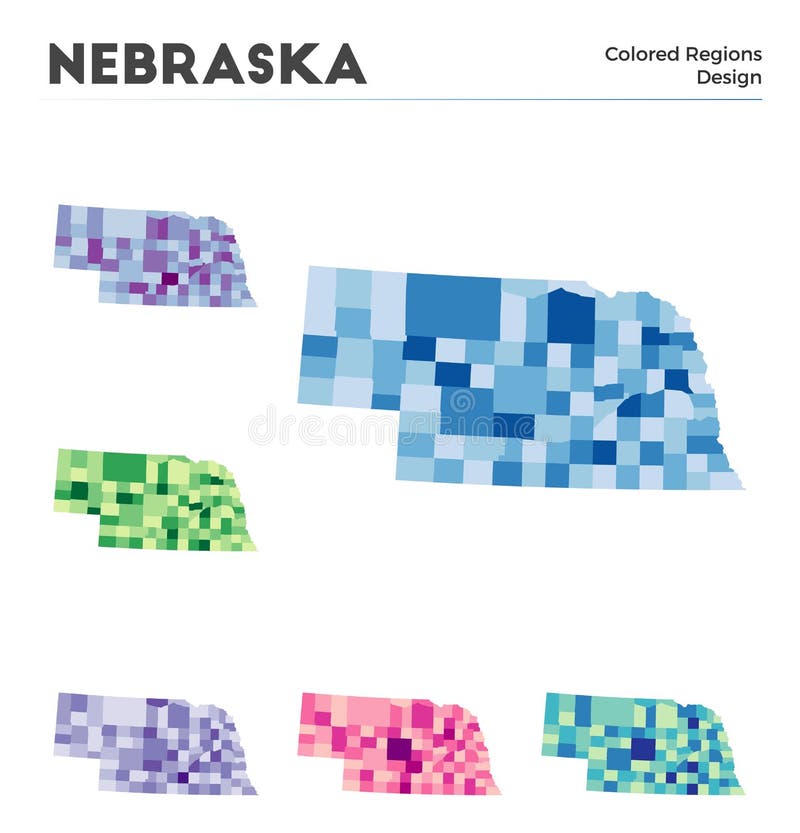 NEBRASKA

Colored Regions Design

dreamstime