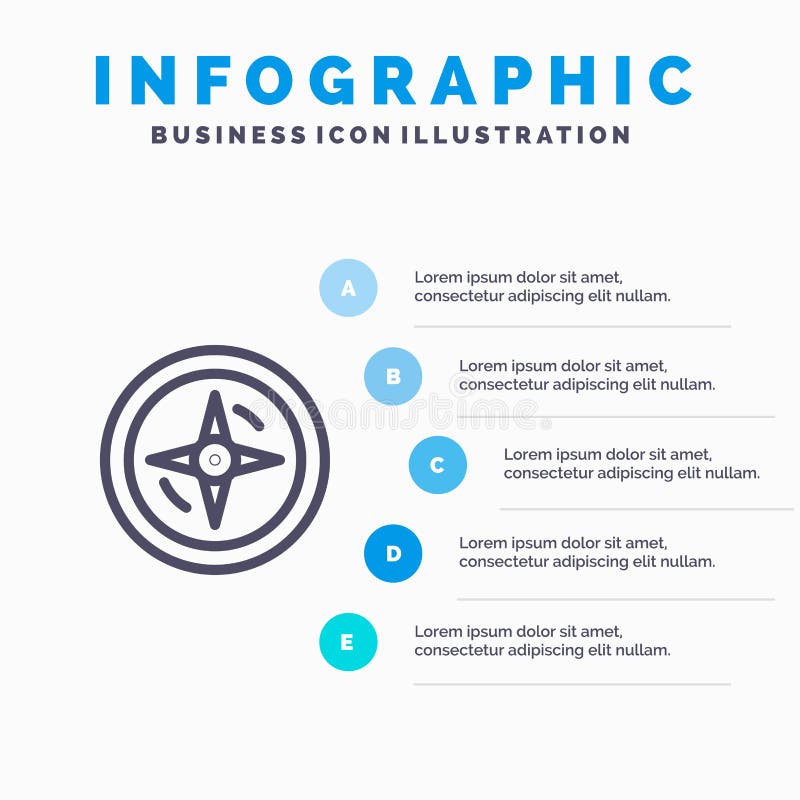 INFOGRAPHIC
BUSINESS ICON ILLUSTRATION

A
Lorem ipsum dolor sit amet, consectetur adipiscing elit nullam.

B
Lorem ipsum dolor sit amet, consectetur adipiscing elit nullam.

dreamstime

C
Lorem ipsum dolor sit amet, consectetur adipiscing elit nullam.

D
Lorem ipsum dolor sit amet, consectetur adipiscing elit nullam.

E
Lorem ipsum dolor sit amet, consectetur adipiscing elit nullam.