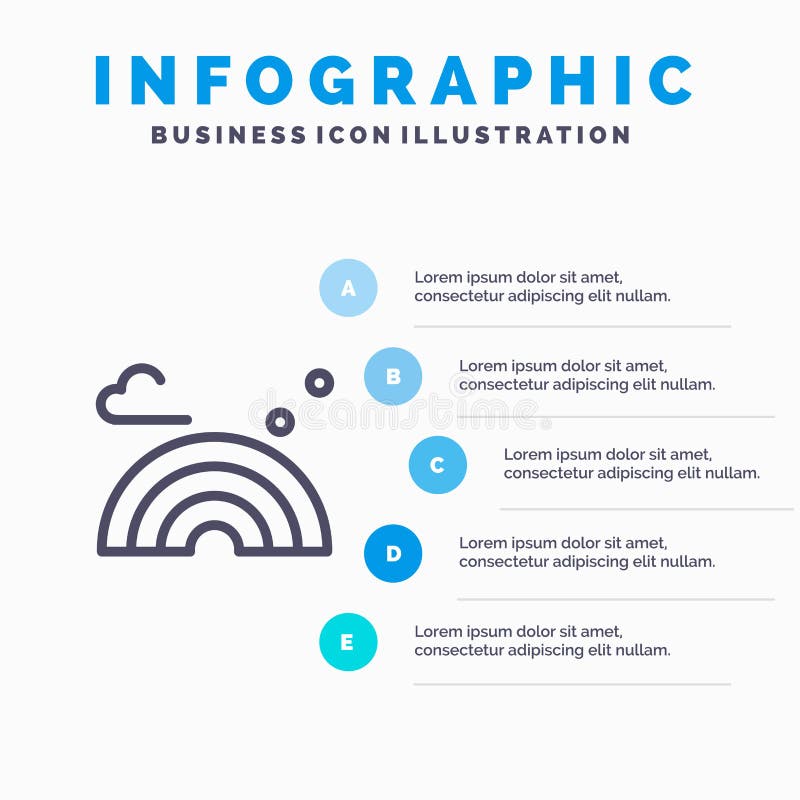 INFOGRAPHIC
BUSINESS ICON ILLUSTRATION

A
Lorem ipsum dolor sit amet, consectetur adipiscing elit nullam.

B
Lorem ipsum dolor sit amet, consectetur adipiscing elit nullam.

dreamstime

C
Lorem ipsum dolor sit amet, consectetur adipiscing elit nullam.

D
Lorem ipsum dolor sit amet, consectetur adipiscing elit nullam.

E
Lorem ipsum dolor sit amet, consectetur adipiscing elit nullam.