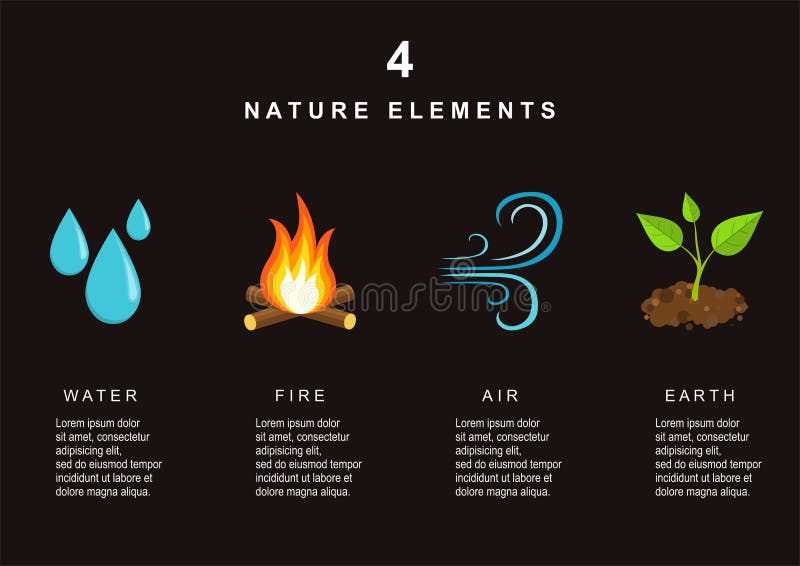 4

NATURE ELEMENTS

dreamstime

WATER

Lorem ipsum dolor sit amet, consectetur adipisicing elit, sed do eiusmod tempor incididunt ut labore et dolore magna aliqua.

FIRE

Lorem ipsum dolor sit amet, consectetur adipisicing elit, sed do eiusmod tempor incididunt ut labore et dolore magna aliqua.

AIR

Lorem ipsum dolor sit amet, consectetur adipisicing elit, sed do eiusmod tempor incididunt ut labore et dolore magna aliqua.

EARTH

Lorem ipsum dolor sit amet, consectetur adipisicing elit, sed do eiusmod tempor incididunt ut labore et dolore magna aliqua.