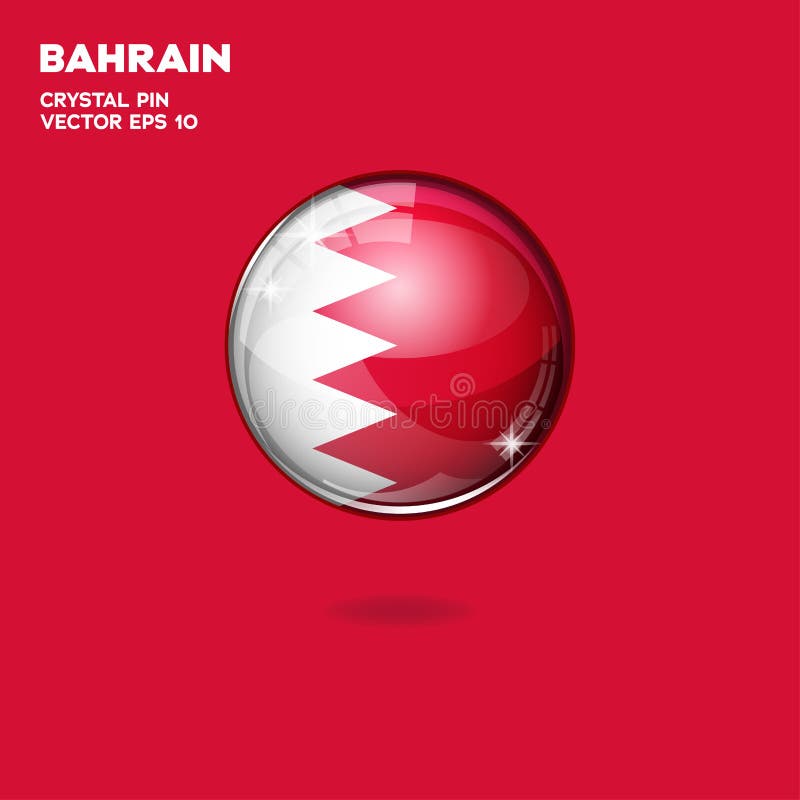 BAHRAIN

CRYSTAL PIN
VECTOR EPS 10

dreamstime