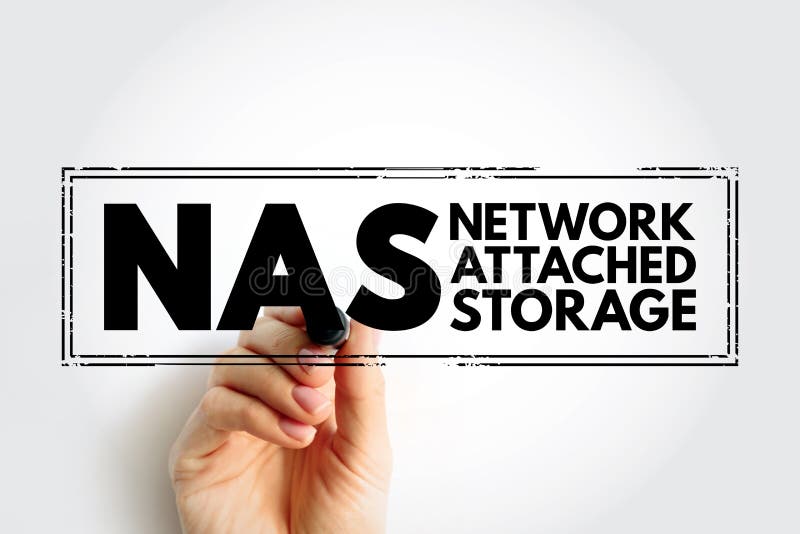 NAS NETWORK ATTACHED STORAGE

dreamstime