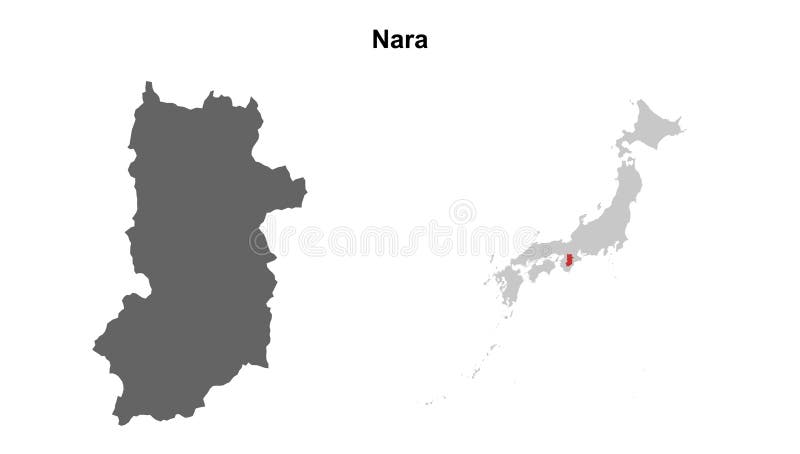 Nara

dreamstime