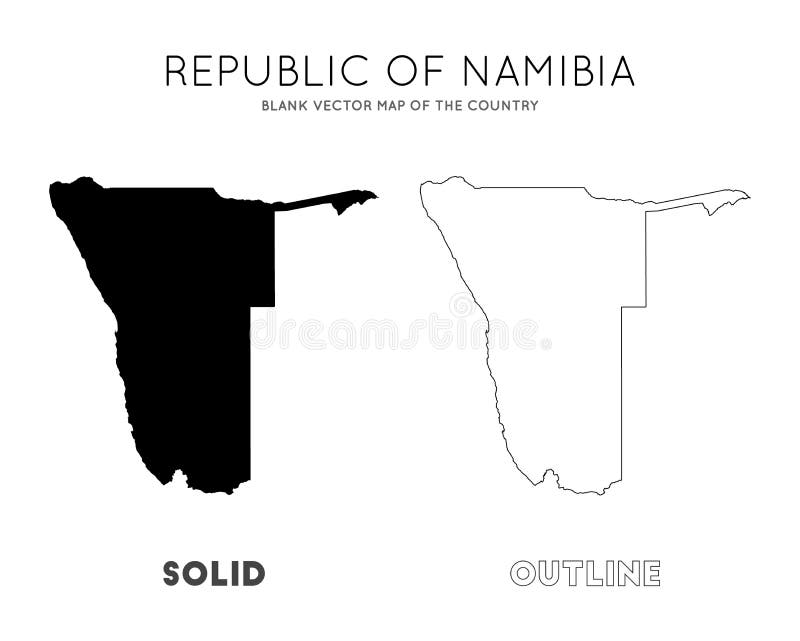 REPUBLIC OF NAMIBIA
BLANK VECTOR MAP OF THE COUNTRY

dreamstime

SOLID

OUTLINE