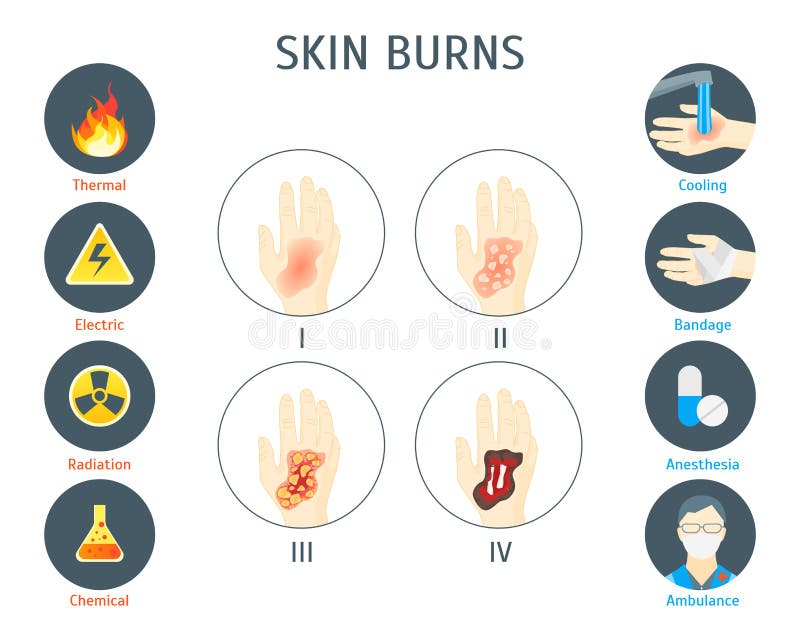 SKIN BURNS

Thermal

Electric

Radiation

Chemical

I

II

III

IV

dreamstime

Cooling

Bandage

Anesthesia

Ambulance