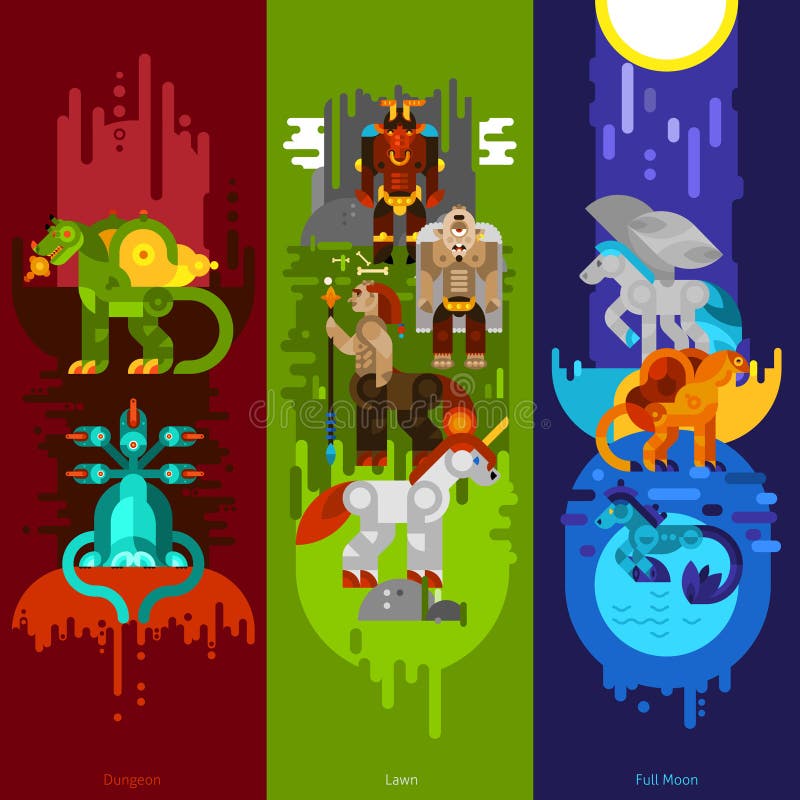 dreamstime

Dungeon

Lawn

Full Moon