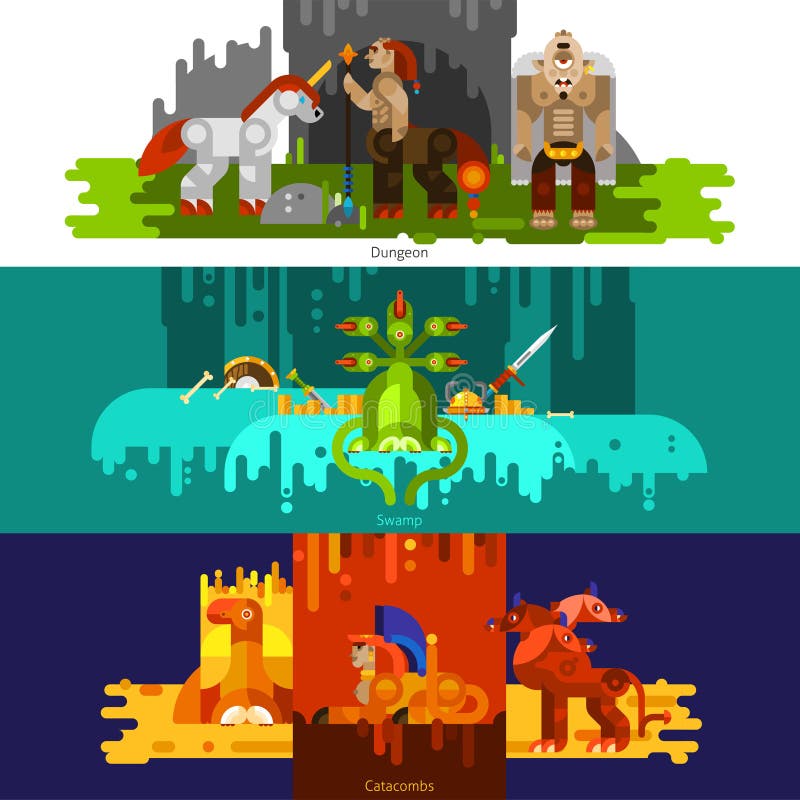 Dungeon

Swamp

Catacombs