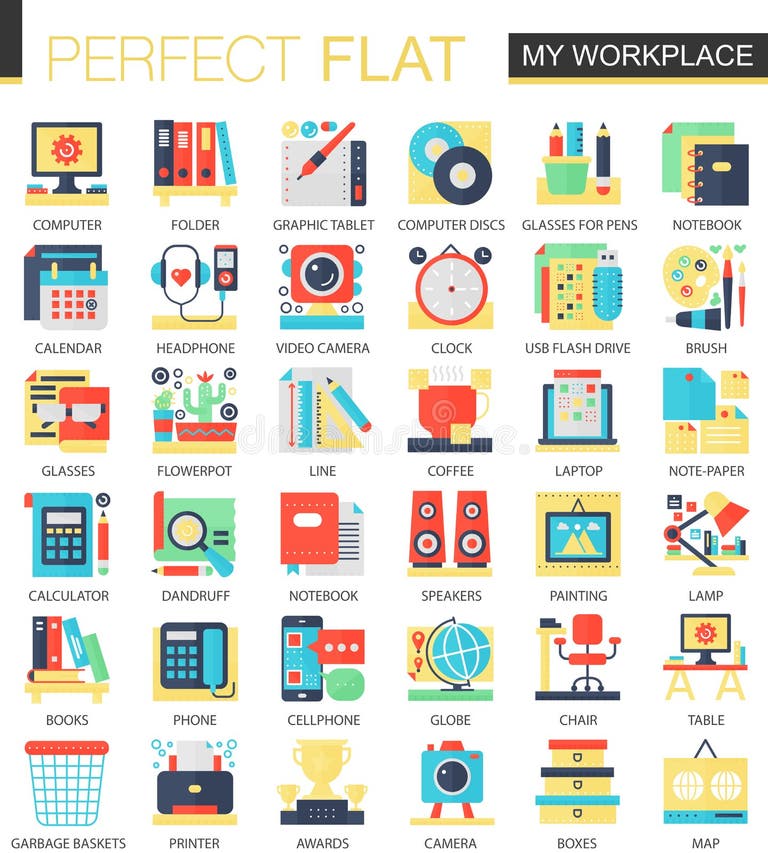 PERFECT FLAT

MY WORKPLACE

COMPUTER
FOLDER
GRAPHIC TABLET
COMPUTER DISCS
GLASSES FOR PENS
NOTEBOOK

CALENDAR
HEADPHONE
VIDEO CAMERA
CLOCK
USB FLASH DRIVE
BRUSH

GLASSES
FLOWERPOT
LINE
COFFEE
LAPTOP
NOTE-PAPER

CALCULATOR
DANDRUFF
NOTEBOOK
SPEAKERS
PAINTING
LAMP

BOOKS
PHONE
CELLPHONE
GLOBE
CHAIR
TABLE

GARBAGE BASKETS
PRINTER
AWARDS
CAMERA
BOXES
MAP