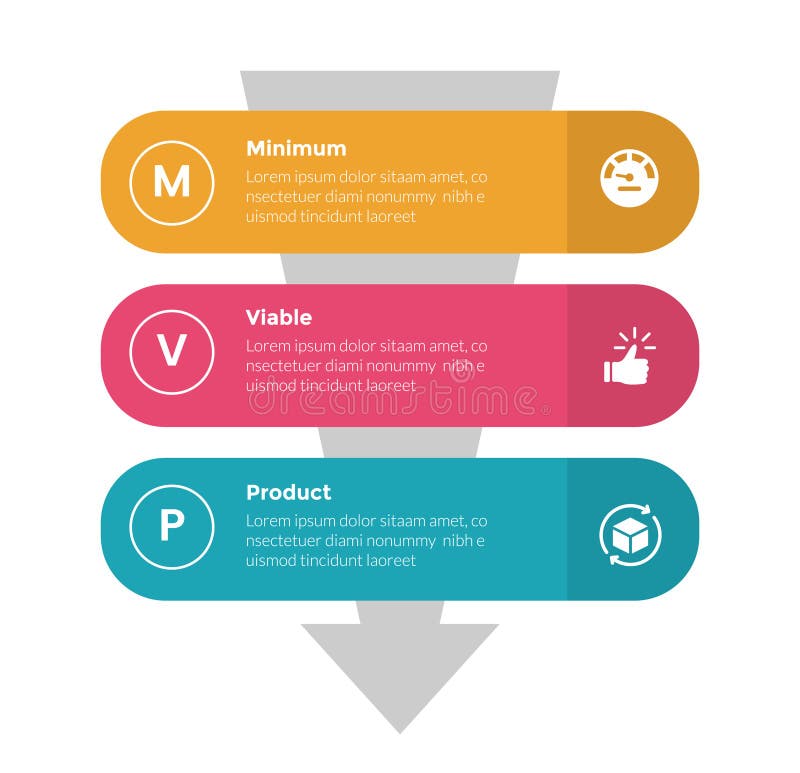 M

Minimum

Lorem ipsum dolor sitaam amet, co nsectetuer diami nonummy nibh e uismod tincidunt laoreet

V

Viable

Lorem ipsum dolor sitaam amet, co nsectetuer diami nonummy nibh e uismod tincidunt laoreet

dreamstime

P

Product

Lorem ipsum dolor sitaam amet, co nsectetuer diami nonummy nibh e uismod tincidunt laoreet