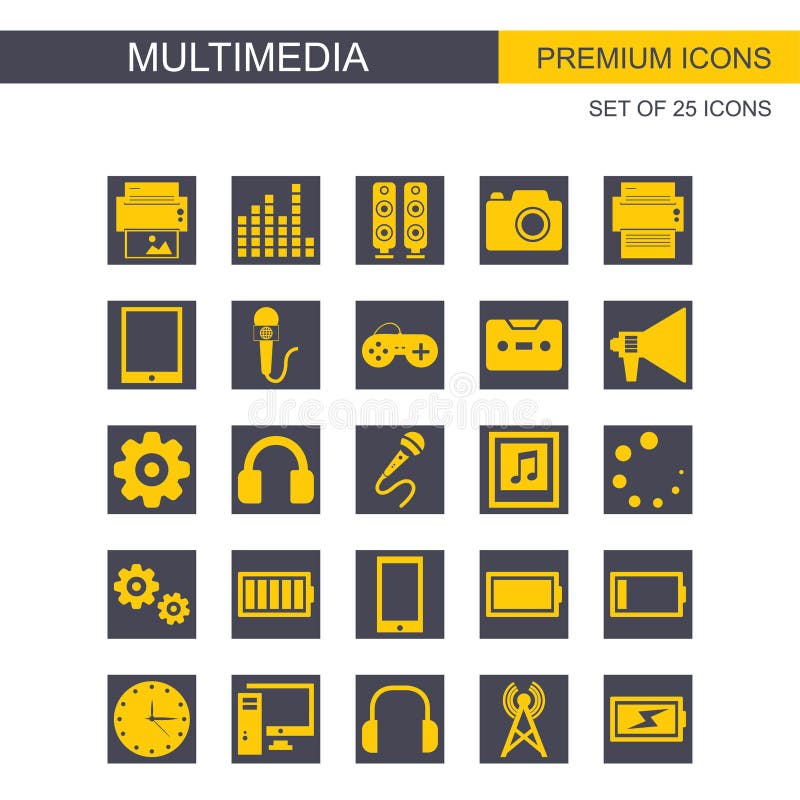 MULTIMEDIA

PREMIUM ICONS

SET OF 25 ICONS

dreamstime