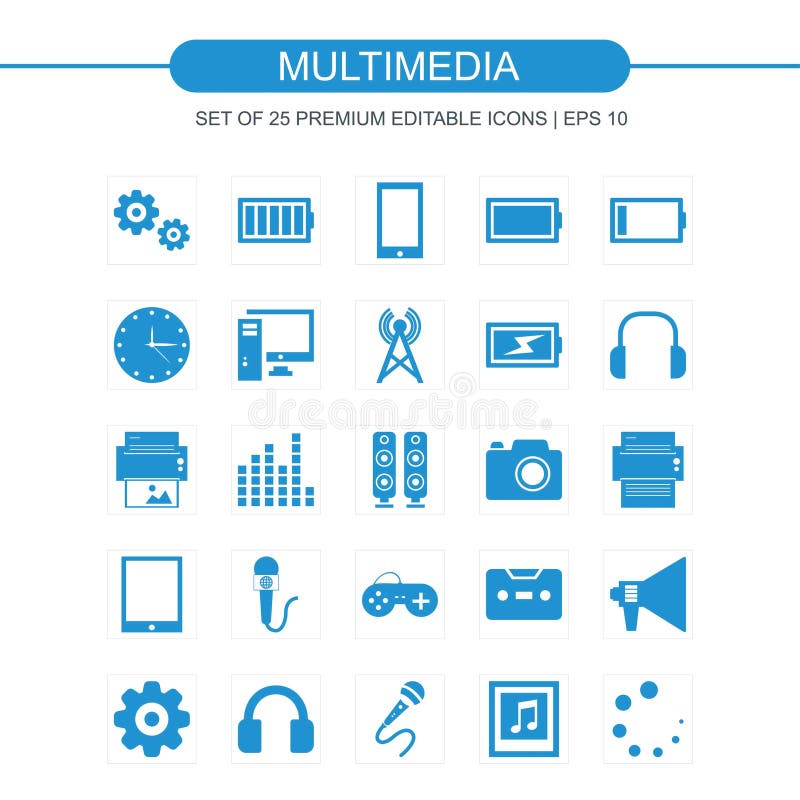 MULTIMEDIA

SET OF 25 PREMIUM EDITABLE ICONS | EPS 10

dreamstime